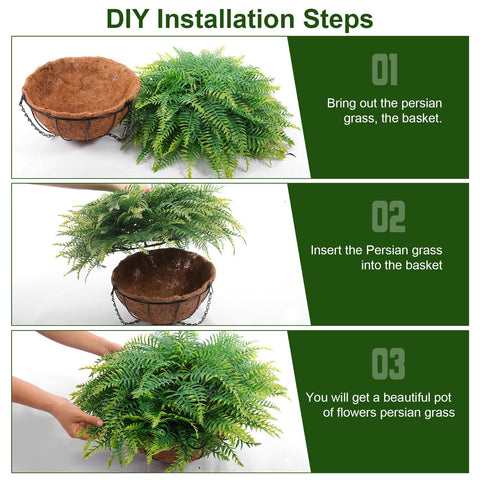 DIY Installation Steps

01

Bring out the persian grass, the basket.

02

Insert the Persian grass into the basket

03

You will get a beautiful pot of flowers persian grass