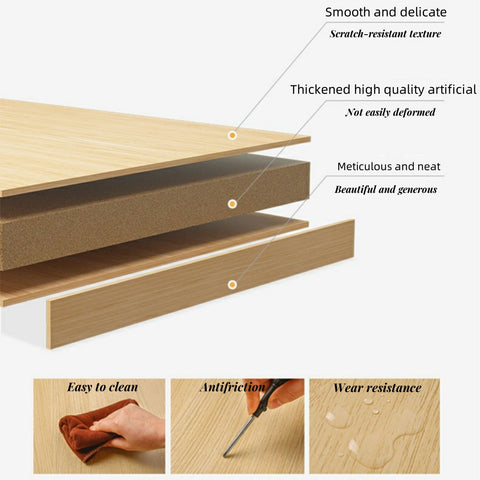 Smooth and delicate
Scratch-resistant texture

Thickened high quality artificial
Not easily deformed

Meticulous and neat
Beautiful and generous

Easy to clean

Antifriction

Wear resistance